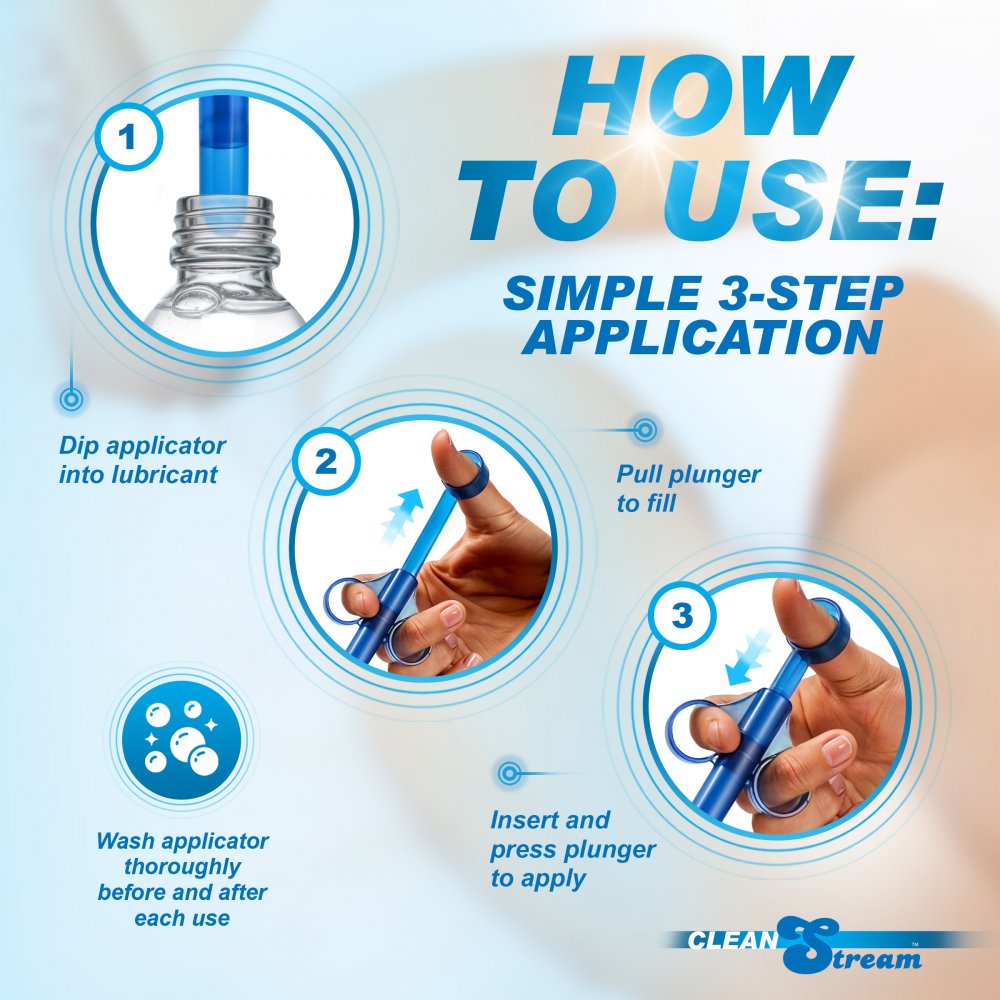 HOW TO USE:

SIMPLE 3-STEP APPLICATION

1

Dip applicator into lubricant

2

Pull plunger to fill

3

Insert and press plunger to apply

Wash applicator thoroughly before and after each use

CLEAN Stream™